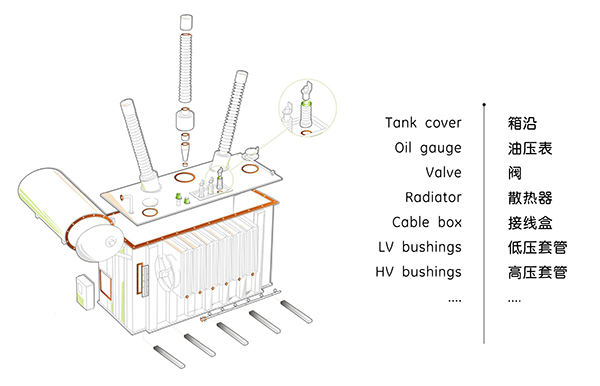 Tank cover
Oil gauge
Valve
Radiator
Cable box
LV bushings
HV bushings
....

箱沿
油压表
阀
散热器
接线盒
低压套管
高压套管
....