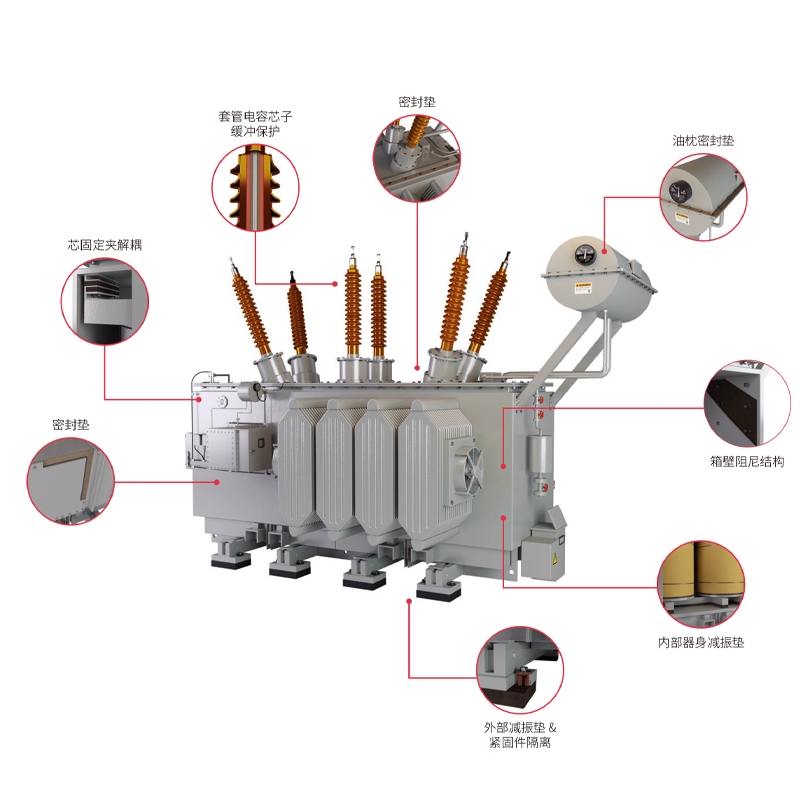 套管电容芯子
缓冲保护

密封垫

油枕密封垫

芯固定夹解耦

密封垫

箱壁阻尼结构

内部器身减振垫

外部减振垫 &
紧固件隔离