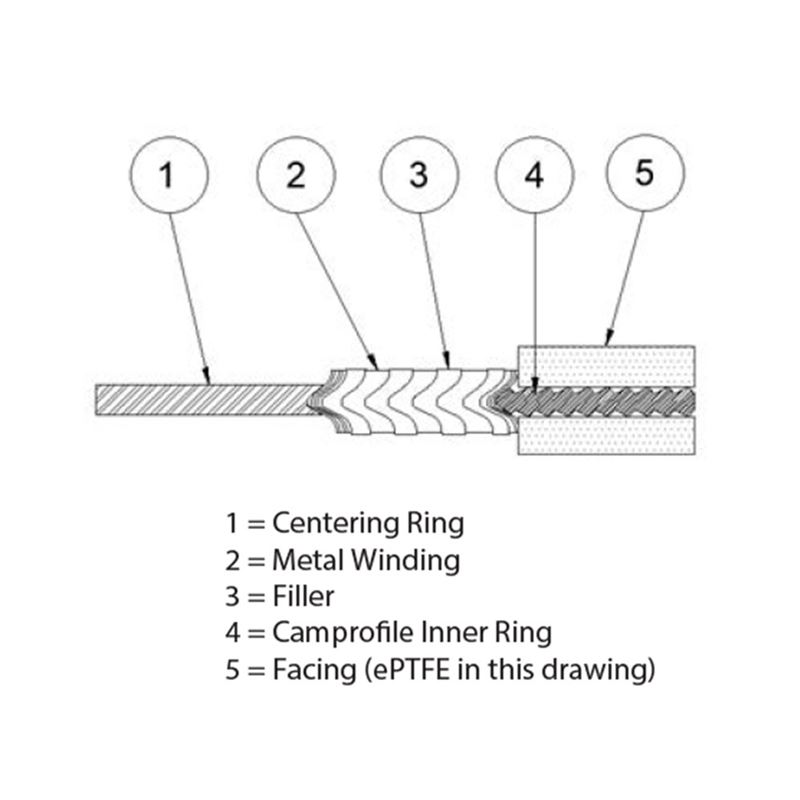 1
2
3
4
5

1 = Centering Ring
2 = Metal Winding
3 = Filler
4 = Camprofile Inner Ring
5 = Facing (ePTFE in this drawing)